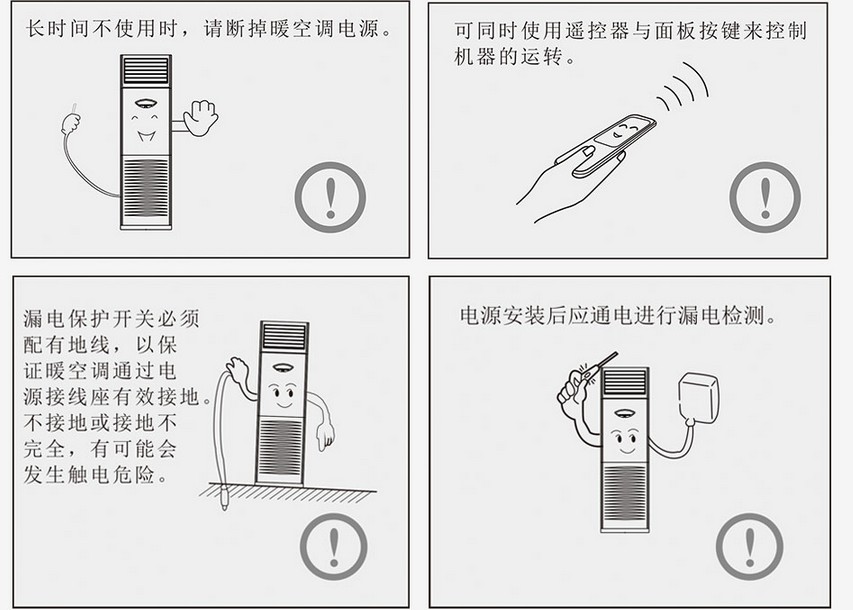 长时间不使用时，请断掉暖空调电源。

!

可同时使用遥控器与面板按键来控制机器的运转。

!

漏电保护开关必须配有地线，以保证暖空调通过电源接线座有效接地。不接地或接地不完全，有可能会发生触电危险。

!

电源安装后应通电进行漏电检测。

!